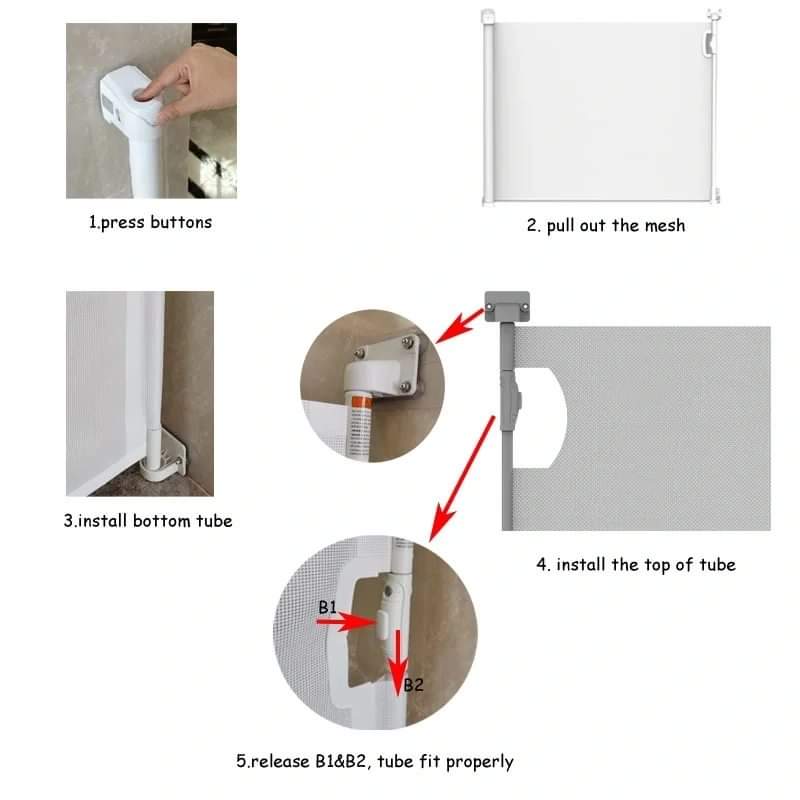 1.press buttons

2. pull out the mesh

3.install bottom tube

4. install the top of tube

B1

B2

5.release B1&B2, tube fit properly